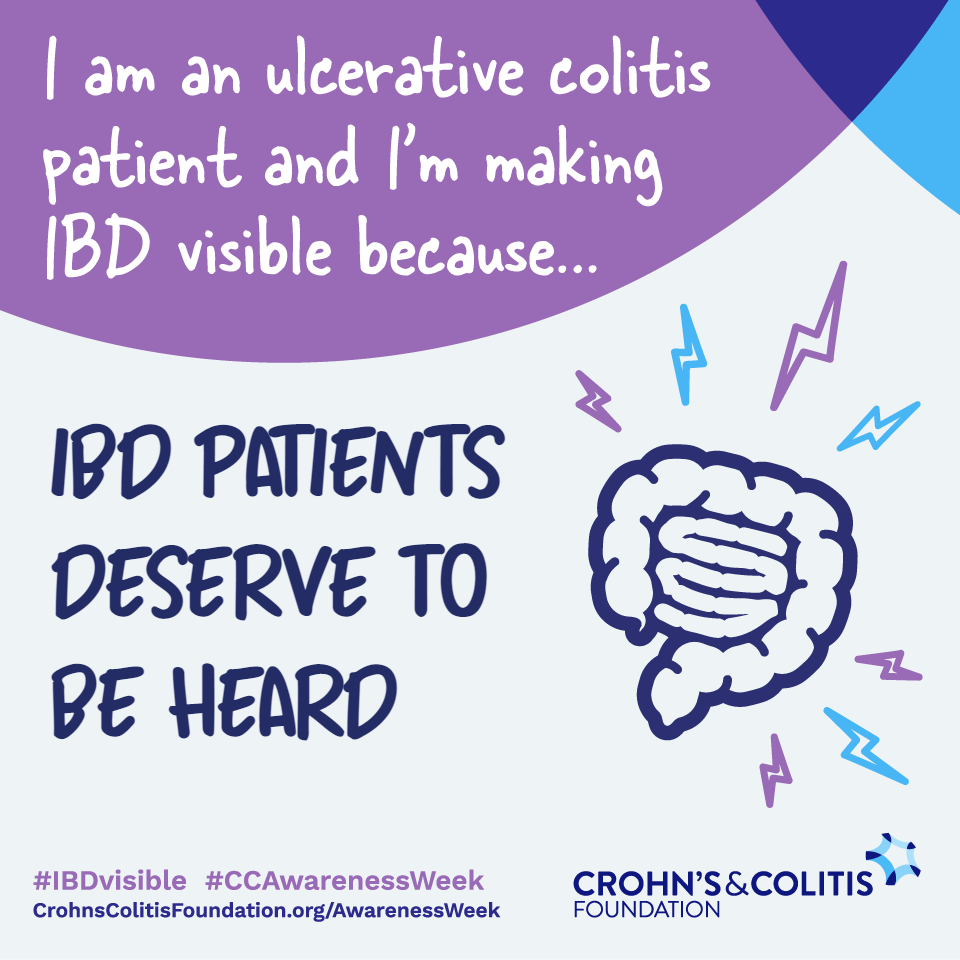 I am an ulcerative colitis patient and I'm making IBD visible because...

IBD PATIENTS DESERVE TO BE HEARD

#IBDvisible #CCAwarenessWeek
CrohnsColitisFoundation.org/AwarenessWeek

CROHN'S&COLITIS FOUNDATION